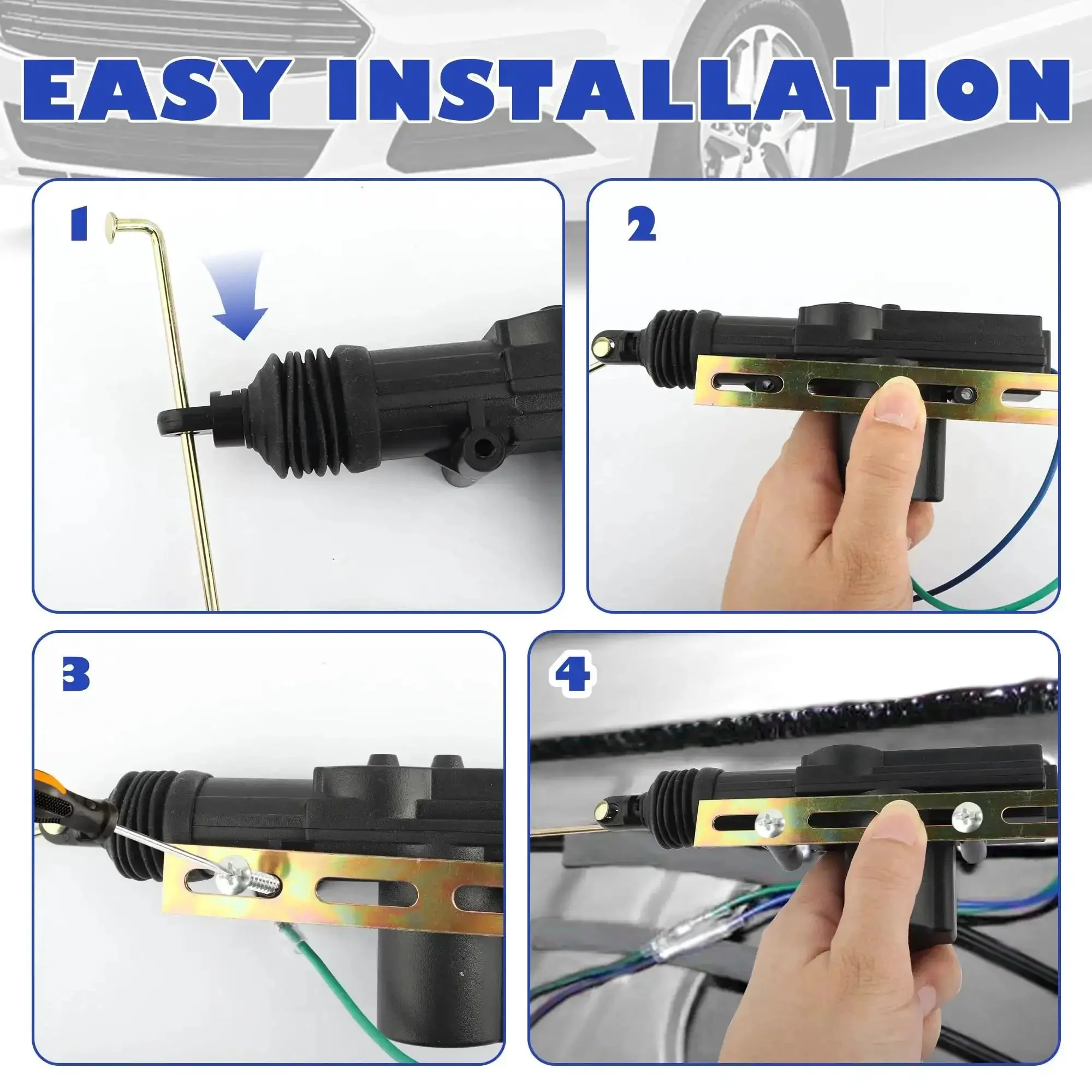 EASY INSTALLATION

1

2

3

4