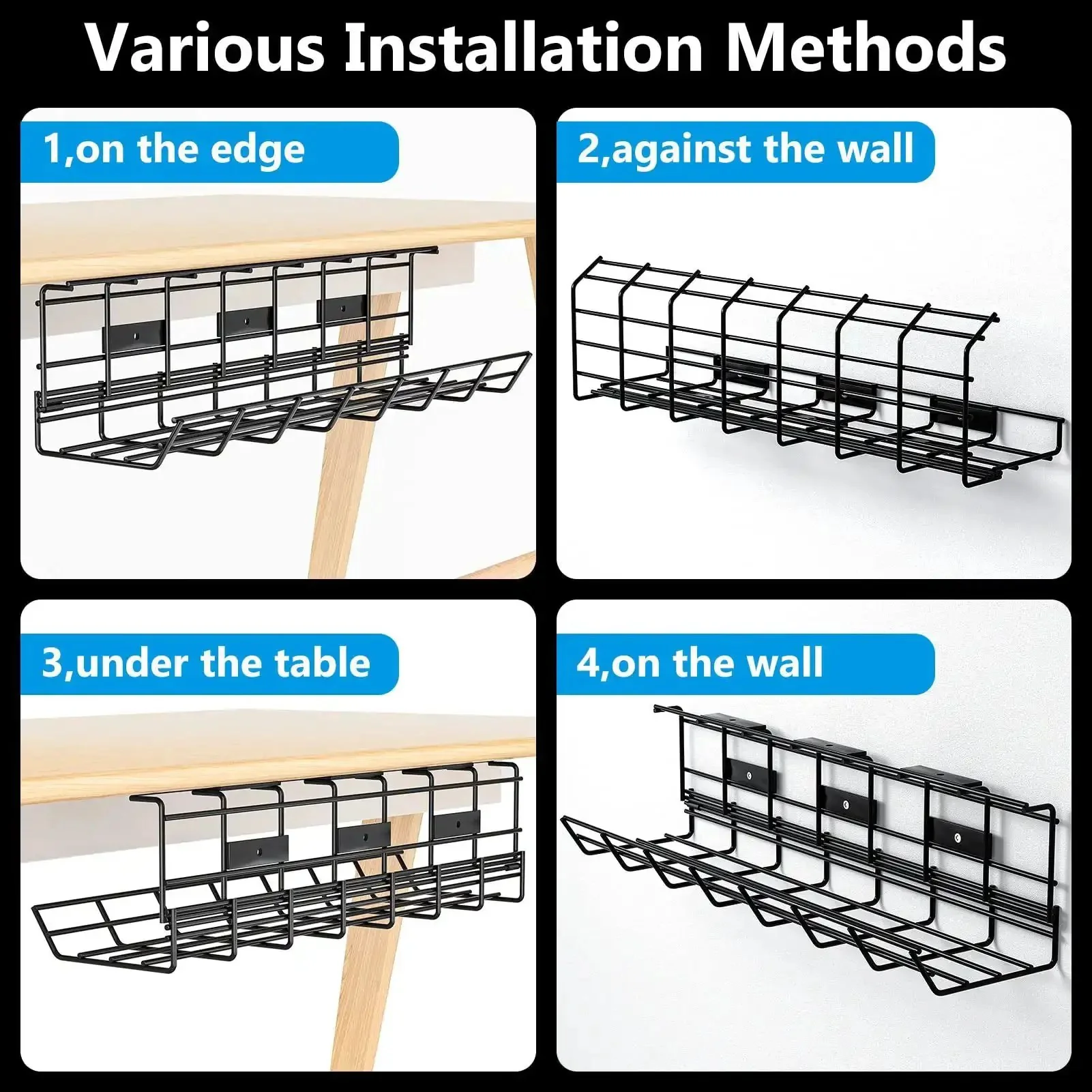 Various Installation Methods

1,on the edge

2,against the wall

3,under the table

4,on the wall