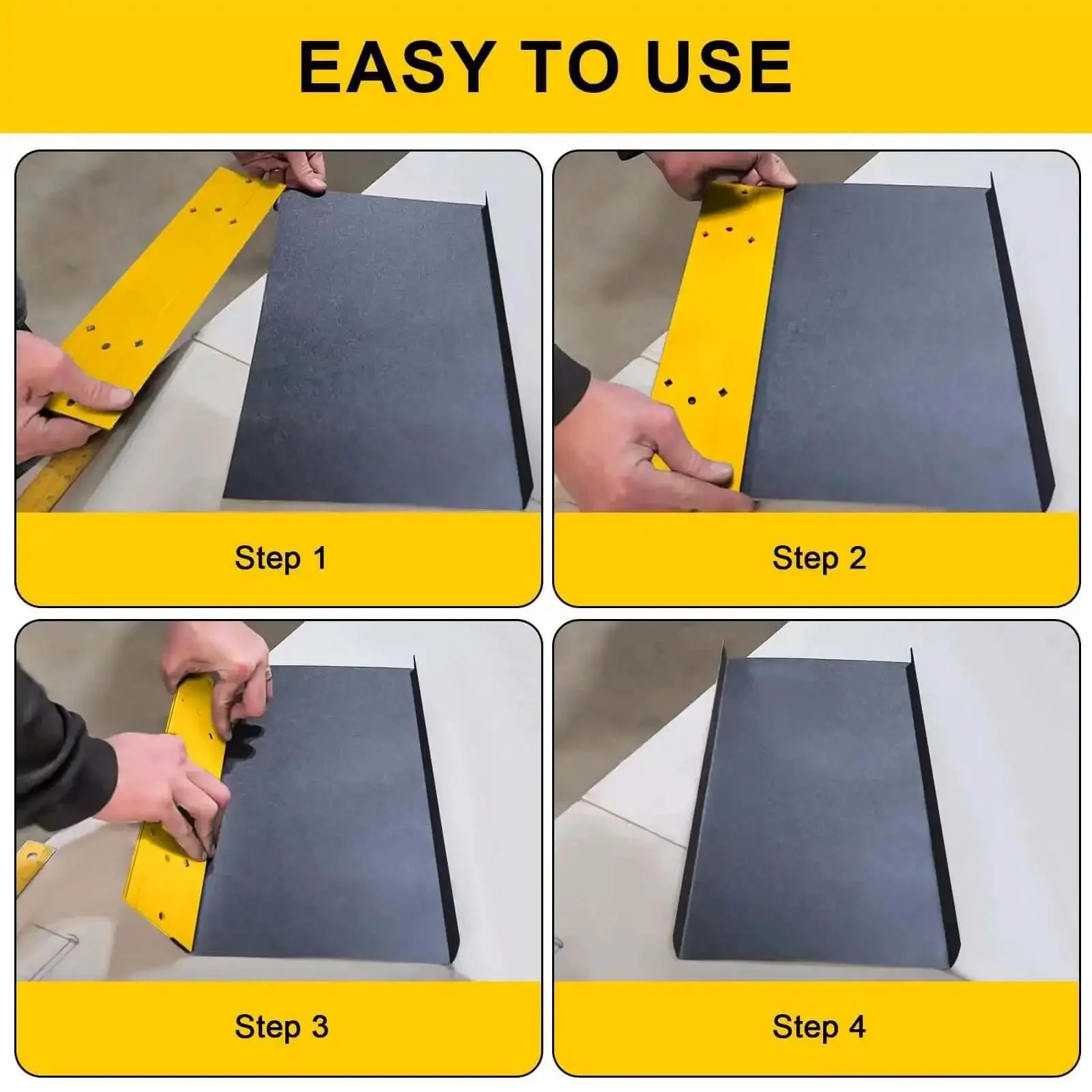 EASY TO USE

Step 1

Step 2

Step 3

Step 4